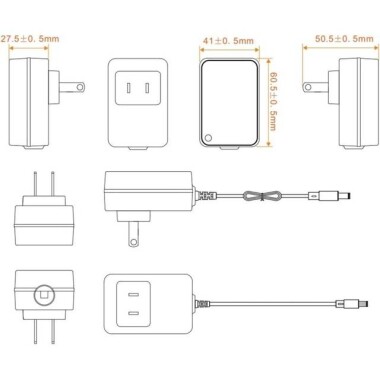 27.5±0. 5mm

41±0. 5mm

50.5±0. 5mm

60.5±0. 5mm