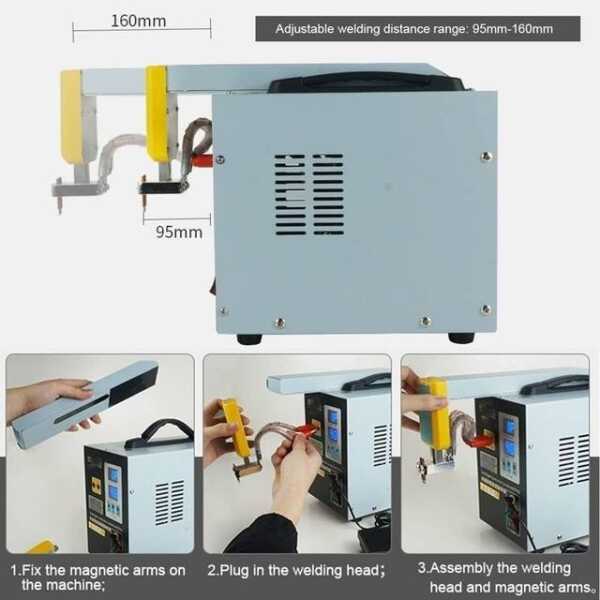 160mm

Adjustable welding distance range: 95mm-160mm

95mm

1.Fix the magnetic arms on the machine;

2.Plug in the welding head;

3.Assembly the welding head and magnetic arms。