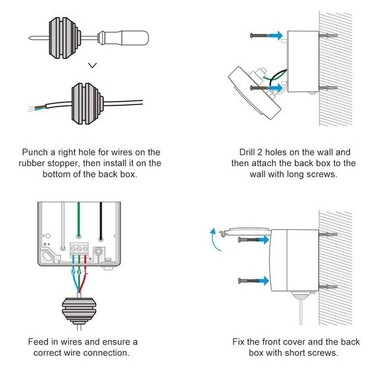 Punch a right hole for wires on the rubber stopper, then install it on the bottom of the back box.

Drill 2 holes on the wall and then attach the back box to the wall with long screws.

N G L

Feed in wires and ensure a correct wire connection.

Fix the front cover and the back box with short screws.