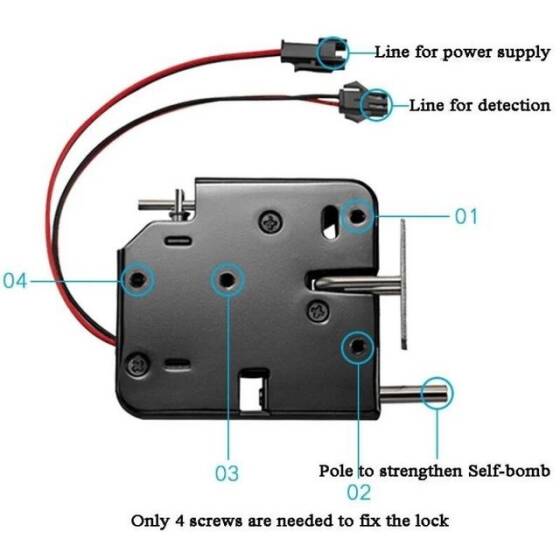 Line for power supply

Line for detection

01

04

03

Pole to strengthen Self-bomb

02

Only 4 screws are needed to fix the lock