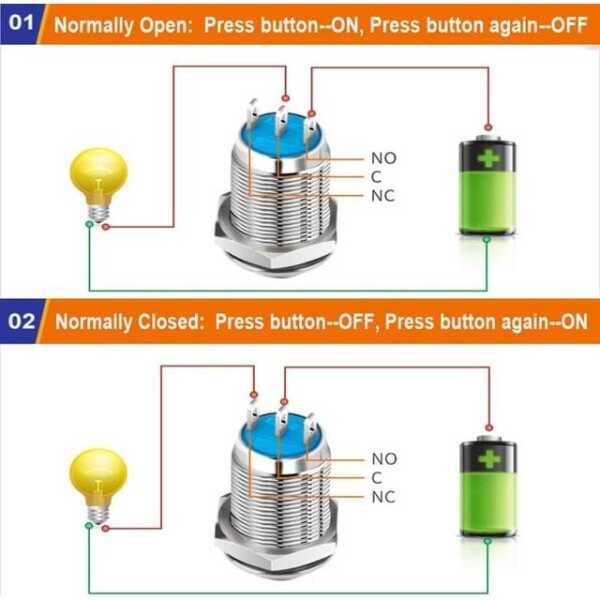 01 Normally Open: Press button--ON, Press button again--OFF

NO
C
NC

02 Normally Closed: Press button--OFF, Press button again--ON

NO
C
NC