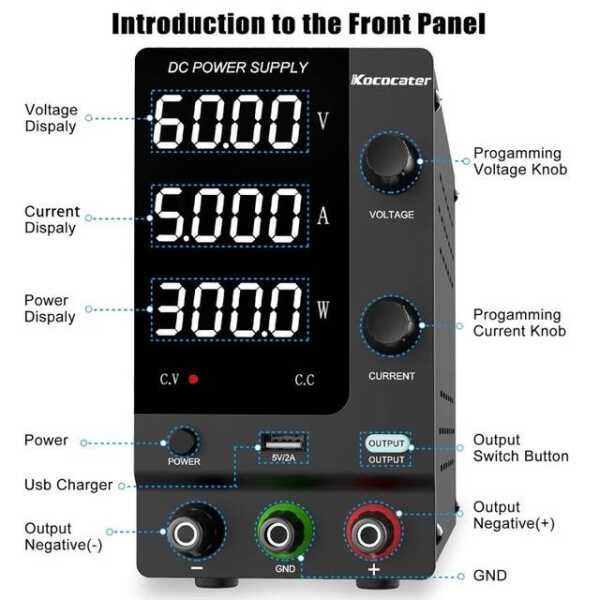 Introduction to the Front Panel

DC POWER SUPPLY

Kococater

Voltage Dispaly

60.00 V

Current Dispaly

5.000 A

Power Dispaly

300.0 W

C.V

C.C

Progamming Voltage Knob

VOLTAGE

Progamming Current Knob

CURRENT

Power

POWER

5V/2A

OUTPUT

OUTPUT

Output Switch Button

Usb Charger

Output Negative(-)

−

GND

+

Output Negative(+)

GND