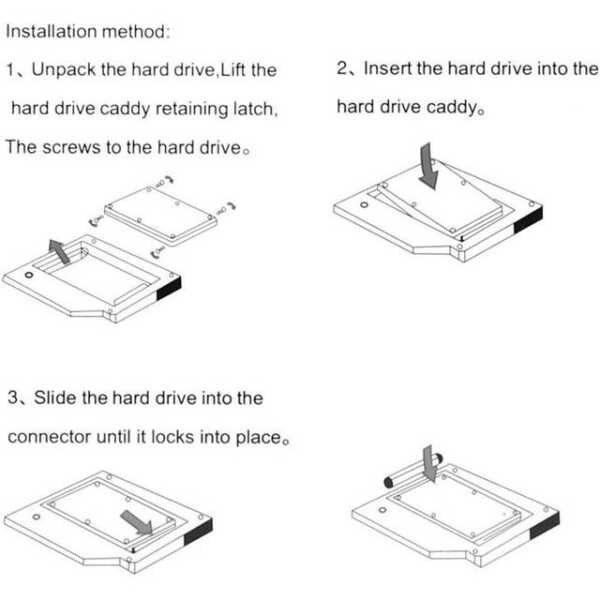 Installation method:

1、Unpack the hard drive,Lift the hard drive caddy retaining latch, The screws to the hard drive。

2、Insert the hard drive into the hard drive caddy。

3、Slide the hard drive into the connector until it locks into place。