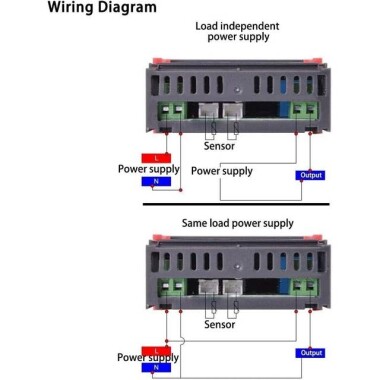 Wiring Diagram

Load independent power supply

Sensor

L

Power supply

N

Power supply

Output

Same load power supply

Sensor

L

Power supply

N

Output