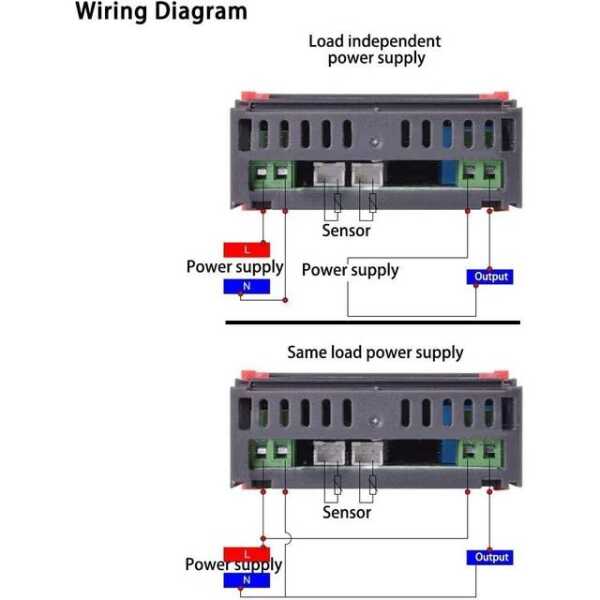 Wiring Diagram

Load independent power supply

Sensor

L

Power supply

N

Power supply

Output

Same load power supply

Sensor

L

Power supply

N

Output