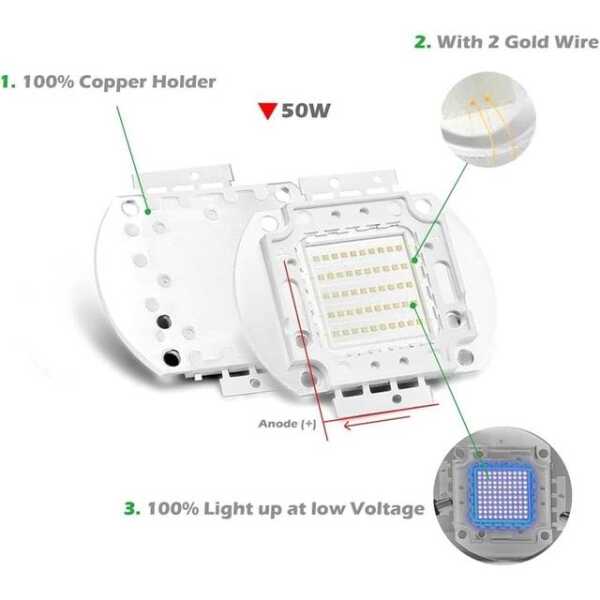 2. With 2 Gold Wire

1. 100% Copper Holder

50W

Anode (+)

3. 100% Light up at low Voltage