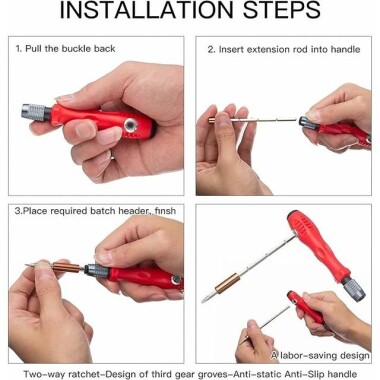 INSTALLATION STEPS

1. Pull the buckle back

2. Insert extension rod into handle

3.Place required batch header, finsh

A labor-saving design

Two-way ratchet-Design of third gear groves-Anti-static Anti-Slip handle