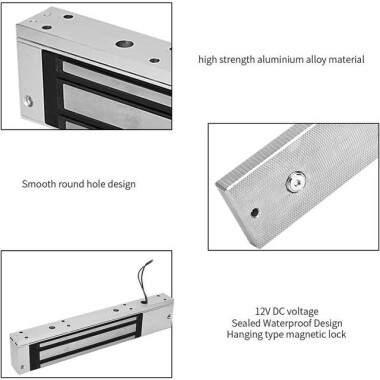 high strength aluminium alloy material

Smooth round hole design

12V DC voltage
Sealed Waterproof Design
Hanging type magnetic lock