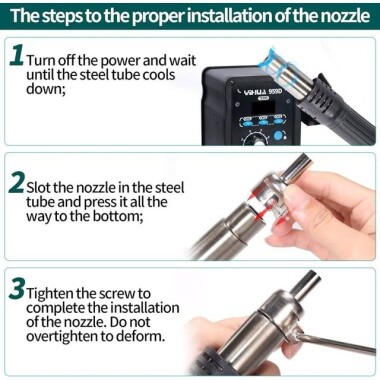 The steps to the proper installation of the nozzle

1 Turn off the power and wait until the steel tube cools down;

YIHUA 959D

2 Slot the nozzle in the steel tube and press it all the way to the bottom;

3 Tighten the screw to complete the installation of the nozzle. Do not overtighten to deform.