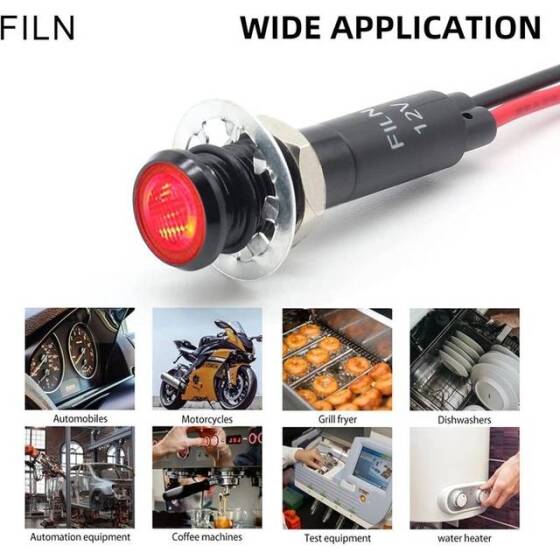 FILN WIDE APPLICATION

FILN
12V

Automobiles
Motorcycles
Grill fryer
Dishwashers
Automation equipment
Coffee machines
Test equipment
water heater