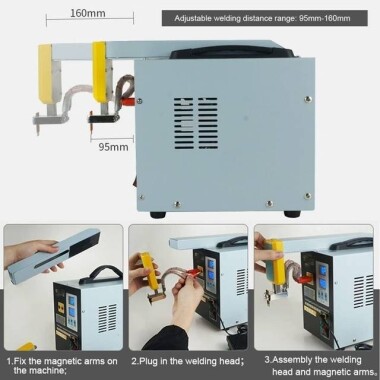 160mm

Adjustable welding distance range: 95mm-160mm

95mm

1.Fix the magnetic arms on the machine;

2.Plug in the welding head;

3.Assembly the welding head and magnetic arms。