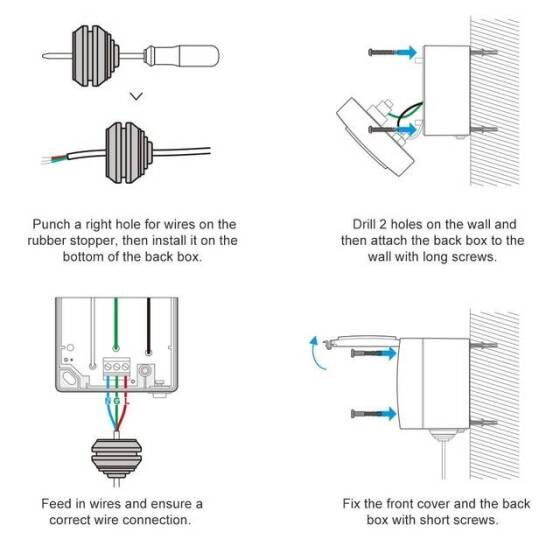 Punch a right hole for wires on the rubber stopper, then install it on the bottom of the back box.

Drill 2 holes on the wall and then attach the back box to the wall with long screws.

N G L

Feed in wires and ensure a correct wire connection.

Fix the front cover and the back box with short screws.