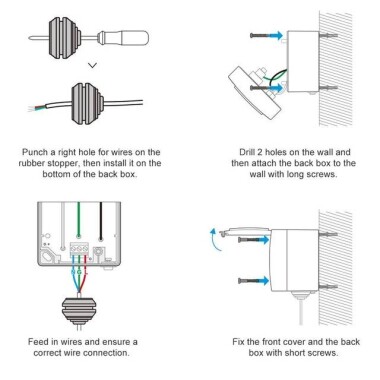 Punch a right hole for wires on the rubber stopper, then install it on the bottom of the back box.

Drill 2 holes on the wall and then attach the back box to the wall with long screws.

N G L

Feed in wires and ensure a correct wire connection.

Fix the front cover and the back box with short screws.