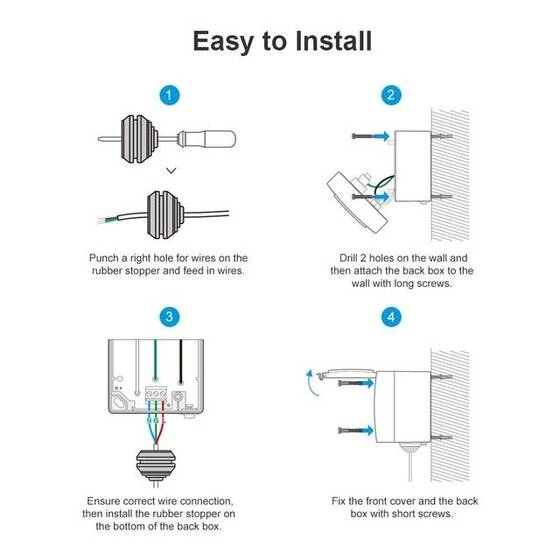 Easy to Install

1

Punch a right hole for wires on the rubber stopper and feed in wires.

2

Drill 2 holes on the wall and then attach the back box to the wall with long screws.

3

N G L

Ensure correct wire connection, then install the rubber stopper on the bottom of the back box.

4

Fix the front cover and the back box with short screws.