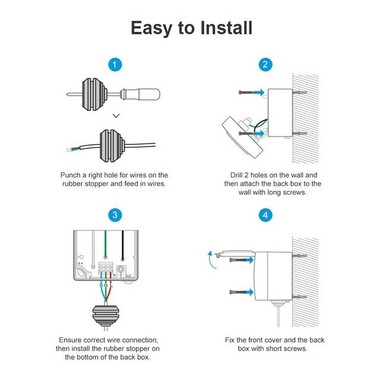 Easy to Install

1

Punch a right hole for wires on the rubber stopper and feed in wires.

2

Drill 2 holes on the wall and then attach the back box to the wall with long screws.

3

Ensure correct wire connection, then install the rubber stopper on the bottom of the back box.

4

Fix the front cover and the back box with short screws.