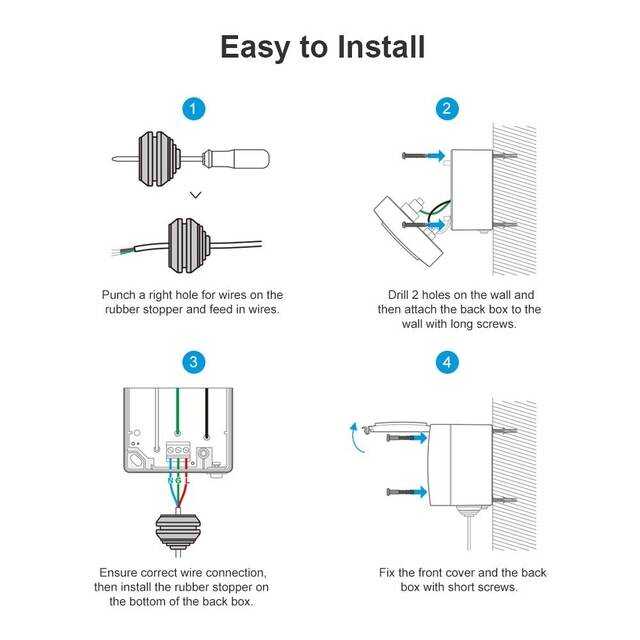 Easy to Install

1

Punch a right hole for wires on the rubber stopper and feed in wires.

2

Drill 2 holes on the wall and then attach the back box to the wall with long screws.

3

N G L

Ensure correct wire connection, then install the rubber stopper on the bottom of the back box.

4

Fix the front cover and the back box with short screws.