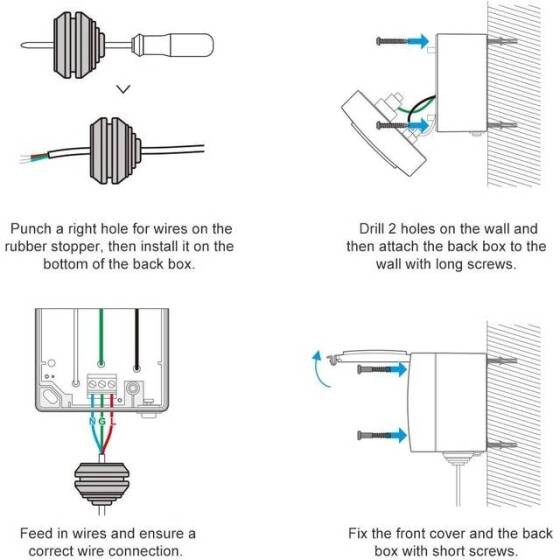 Punch a right hole for wires on the rubber stopper, then install it on the bottom of the back box.

Drill 2 holes on the wall and then attach the back box to the wall with long screws.

N G L

Feed in wires and ensure a correct wire connection.

Fix the front cover and the back box with short screws.