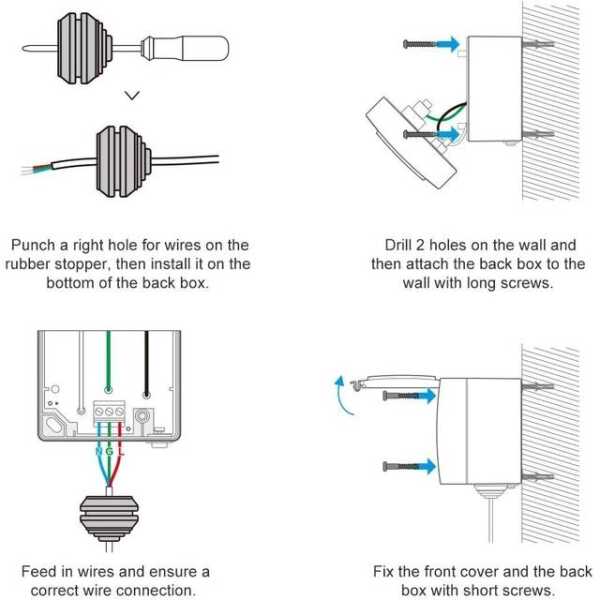 Punch a right hole for wires on the rubber stopper, then install it on the bottom of the back box.

Drill 2 holes on the wall and then attach the back box to the wall with long screws.

N G L

Feed in wires and ensure a correct wire connection.

Fix the front cover and the back box with short screws.