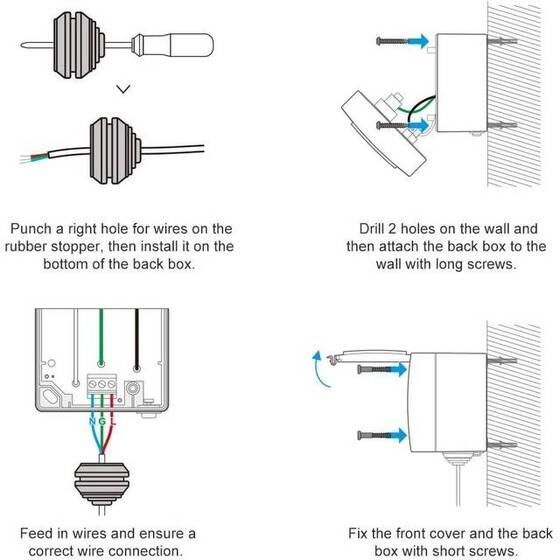 Punch a right hole for wires on the rubber stopper, then install it on the bottom of the back box.

Drill 2 holes on the wall and then attach the back box to the wall with long screws.

N G L

Feed in wires and ensure a correct wire connection.

Fix the front cover and the back box with short screws.