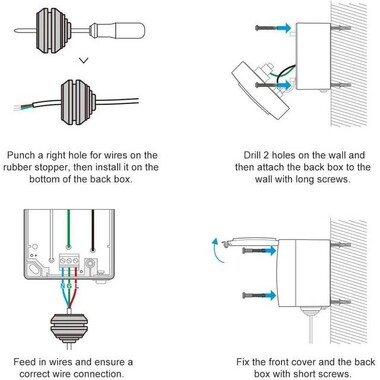 Punch a right hole for wires on the rubber stopper, then install it on the bottom of the back box.

Drill 2 holes on the wall and then attach the back box to the wall with long screws.

N G L

Feed in wires and ensure a correct wire connection.

Fix the front cover and the back box with short screws.