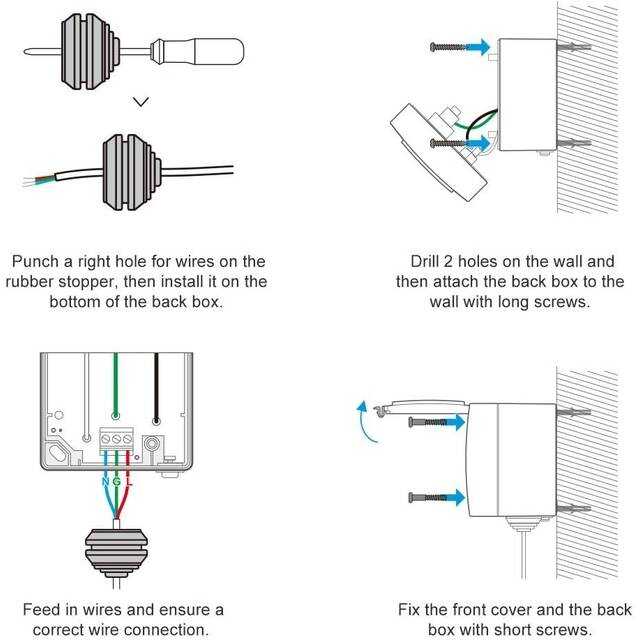 Punch a right hole for wires on the rubber stopper, then install it on the bottom of the back box.

Drill 2 holes on the wall and then attach the back box to the wall with long screws.

N G L

Feed in wires and ensure a correct wire connection.

Fix the front cover and the back box with short screws.