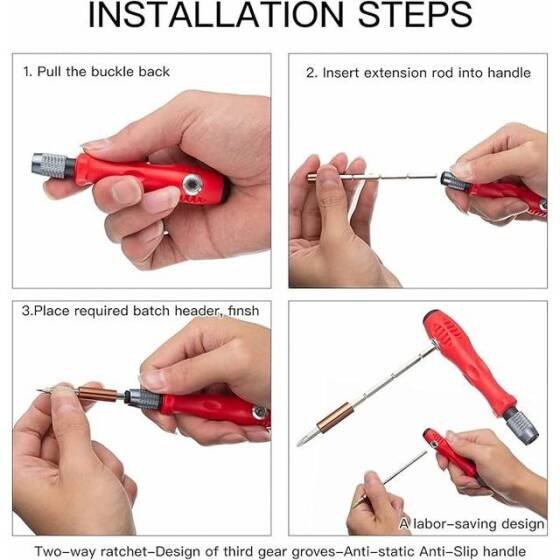 INSTALLATION STEPS

1. Pull the buckle back

2. Insert extension rod into handle

3.Place required batch header, finsh

A labor-saving design

Two-way ratchet-Design of third gear groves-Anti-static Anti-Slip handle