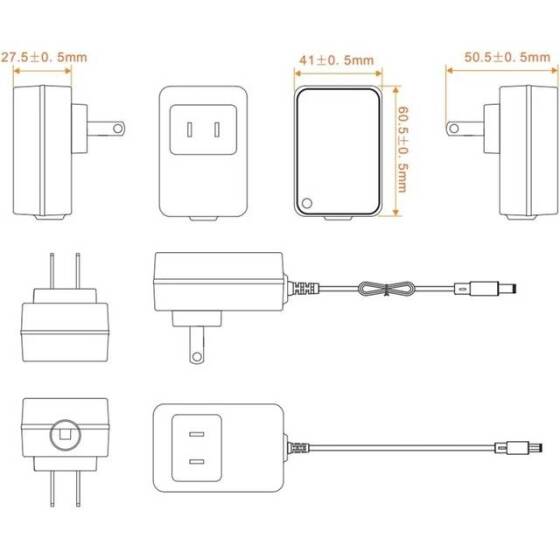 27.5±0. 5mm

41±0. 5mm

60.5±0. 5mm

50.5±0. 5mm