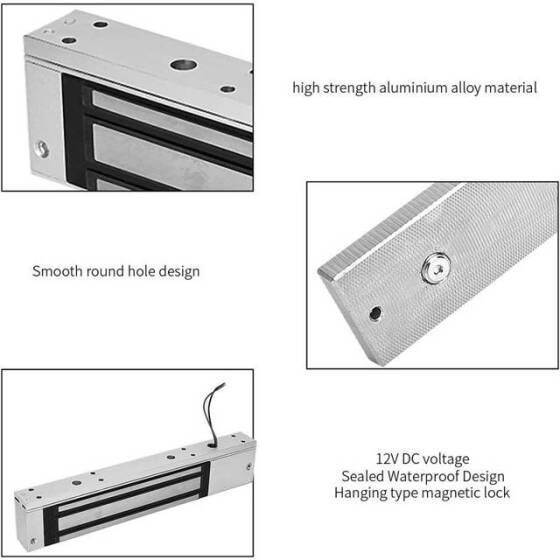 high strength aluminium alloy material

Smooth round hole design

12V DC voltage
Sealed Waterproof Design
Hanging type magnetic lock