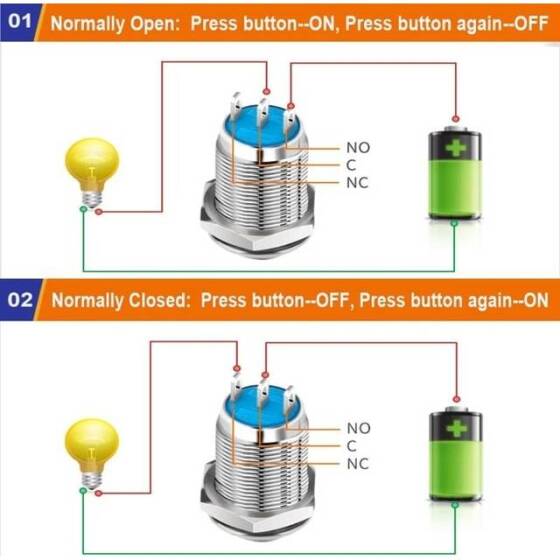 01 Normally Open: Press button--ON, Press button again--OFF

NO
C
NC

02 Normally Closed: Press button--OFF, Press button again--ON

NO
C
NC