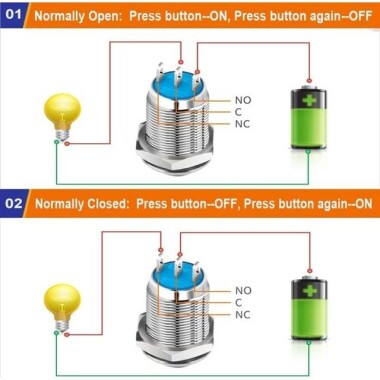 01 Normally Open: Press button--ON, Press button again--OFF

NO
C
NC

02 Normally Closed: Press button--OFF, Press button again--ON

NO
C
NC