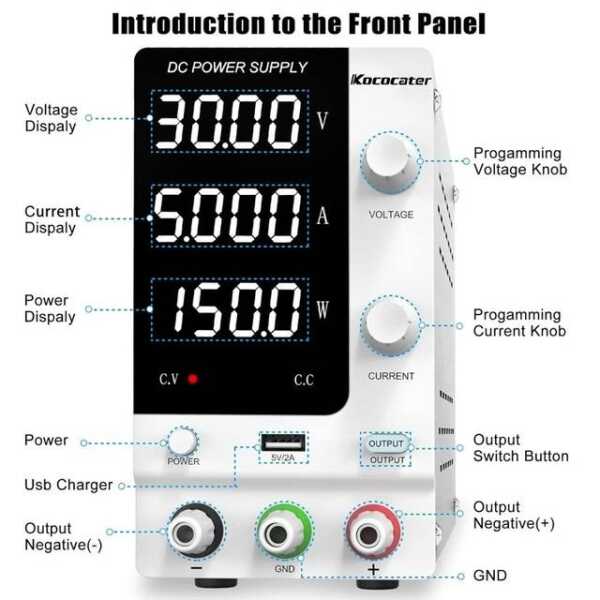 Introduction to the Front Panel

DC POWER SUPPLY

Kococater

Voltage Dispaly

30.00 V

Current Dispaly

5.000 A

Power Dispaly

150.0 W

C.V

C.C

Progamming Voltage Knob

VOLTAGE

Progamming Current Knob

CURRENT

Power

POWER

5V/2A

Usb Charger

OUTPUT

OUTPUT

Output Switch Button

Output Negative(-)

−

GND

+

Output Negative(+)

GND