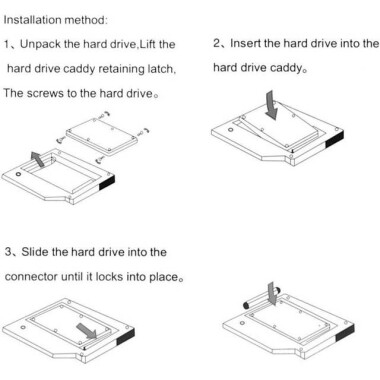 Installation method:

1、Unpack the hard drive,Lift the hard drive caddy retaining latch, The screws to the hard drive。

2、Insert the hard drive into the hard drive caddy。

3、Slide the hard drive into the connector until it locks into place。