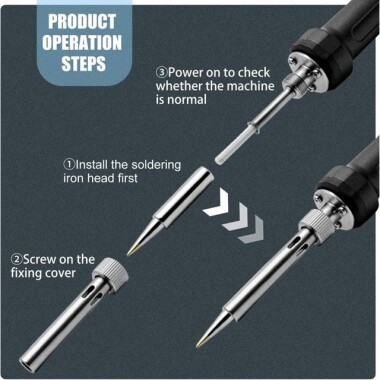 PRODUCT OPERATION STEPS

③Power on to check whether the machine is normal

①Install the soldering iron head first

②Screw on the fixing cover