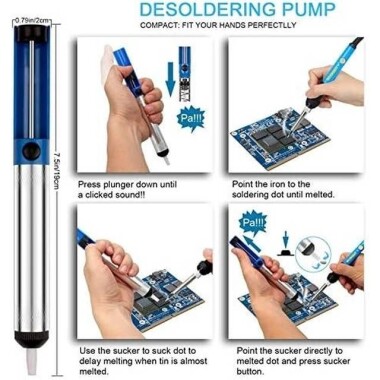 DESOLDERING PUMP

COMPACT: FIT YOUR HANDS PERFECTLLY

0.79in/2cm

7.5in/19cm

Pa!!!

Press plunger down until a clicked sound!!

Point the iron to the soldering dot until melted.

Pa!!!

Use the sucker to suck dot to delay melting when tin is almost melted.

Point the sucker directly to melted dot and press sucker button.