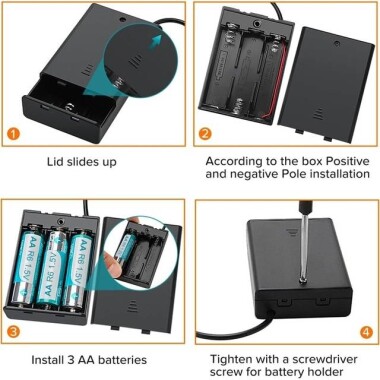 1

Lid slides up

2

According to the box Positive and negative Pole installation

AA R6 1.5V

AA R6 1.5V

AA R6 1.5V

3

Install 3 AA batteries

4

Tighten with a screwdriver screw for battery holder