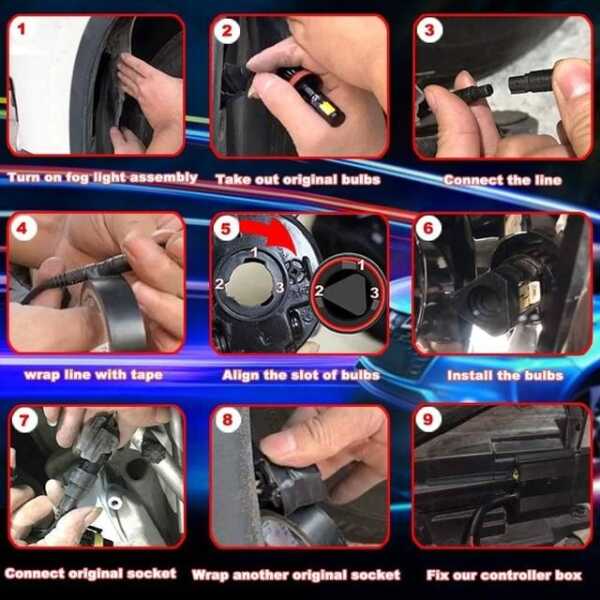 1
Turn on fog light assembly

2
Take out original bulbs

3
Connect the line

4
wrap line with tape

5
1
2
3
1
2
3
Align the slot of bulbs

6
Install the bulbs

7
Connect original socket

8
Wrap another original socket

9
Fix our controller box