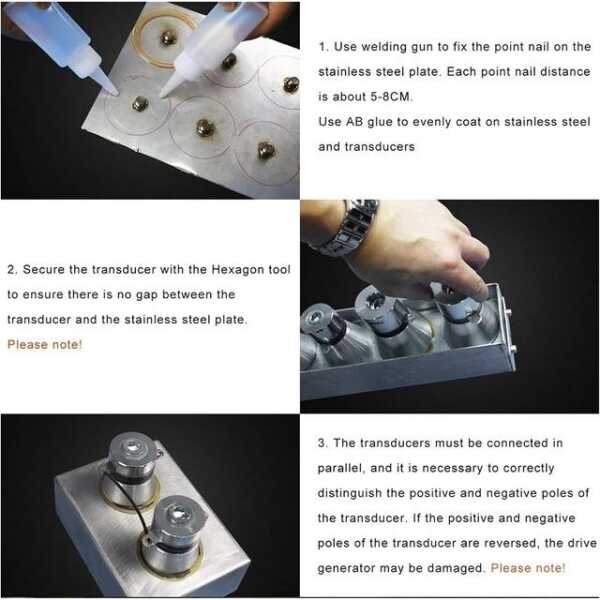 1. Use welding gun to fix the point nail on the stainless steel plate. Each point nail distance is about 5-8CM.
Use AB glue to evenly coat on stainless steel and transducers

2. Secure the transducer with the Hexagon tool to ensure there is no gap between the transducer and the stainless steel plate.
Please note!

3. The transducers must be connected in parallel, and it is necessary to correctly distinguish the positive and negative poles of the transducer. If the positive and negative poles of the transducer are reversed, the drive generator may be damaged. Please note!