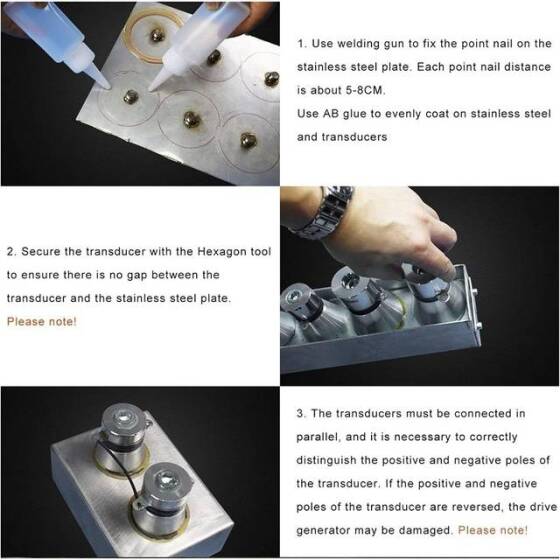 1. Use welding gun to fix the point nail on the stainless steel plate. Each point nail distance is about 5-8CM.
Use AB glue to evenly coat on stainless steel and transducers

2. Secure the transducer with the Hexagon tool to ensure there is no gap between the transducer and the stainless steel plate.
Please note!

3. The transducers must be connected in parallel, and it is necessary to correctly distinguish the positive and negative poles of the transducer. If the positive and negative poles of the transducer are reversed, the drive generator may be damaged. Please note!