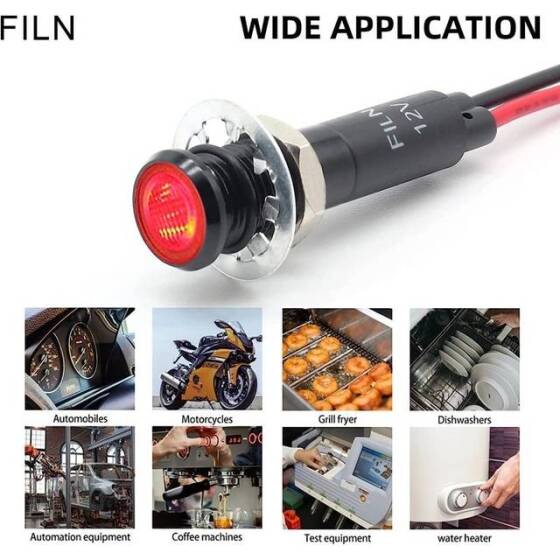 FILN

WIDE APPLICATION

FILN
12V

Automobiles

Motorcycles

Grill fryer

Dishwashers

Automation equipment

Coffee machines

Test equipment

water heater