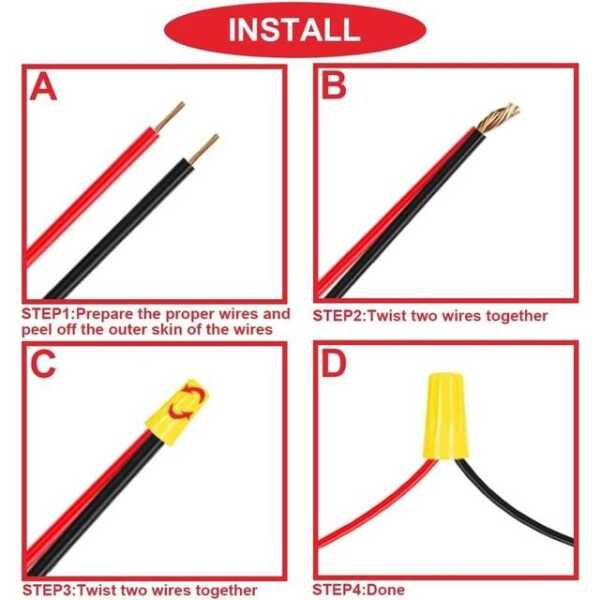 INSTALL

A

STEP1:Prepare the proper wires and peel off the outer skin of the wires

B

STEP2:Twist two wires together

C

STEP3:Twist two wires together

D

STEP4:Done