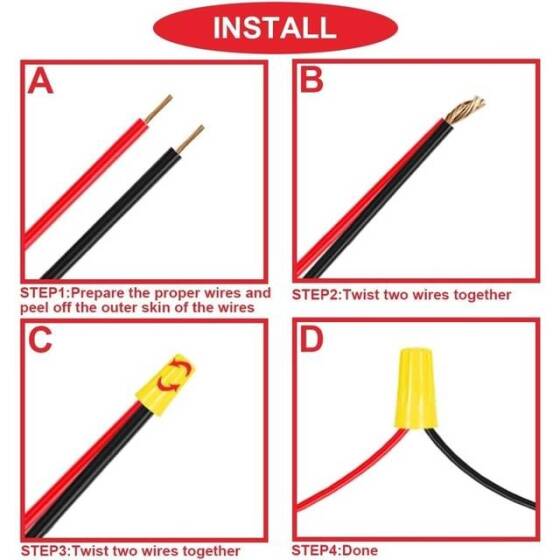 INSTALL

A

STEP1:Prepare the proper wires and peel off the outer skin of the wires

B

STEP2:Twist two wires together

C

STEP3:Twist two wires together

D

STEP4:Done