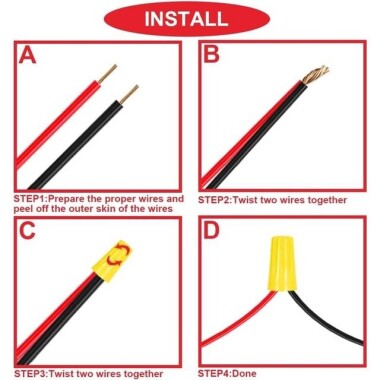 INSTALL

A

STEP1:Prepare the proper wires and peel off the outer skin of the wires

B

STEP2:Twist two wires together

C

STEP3:Twist two wires together

D

STEP4:Done